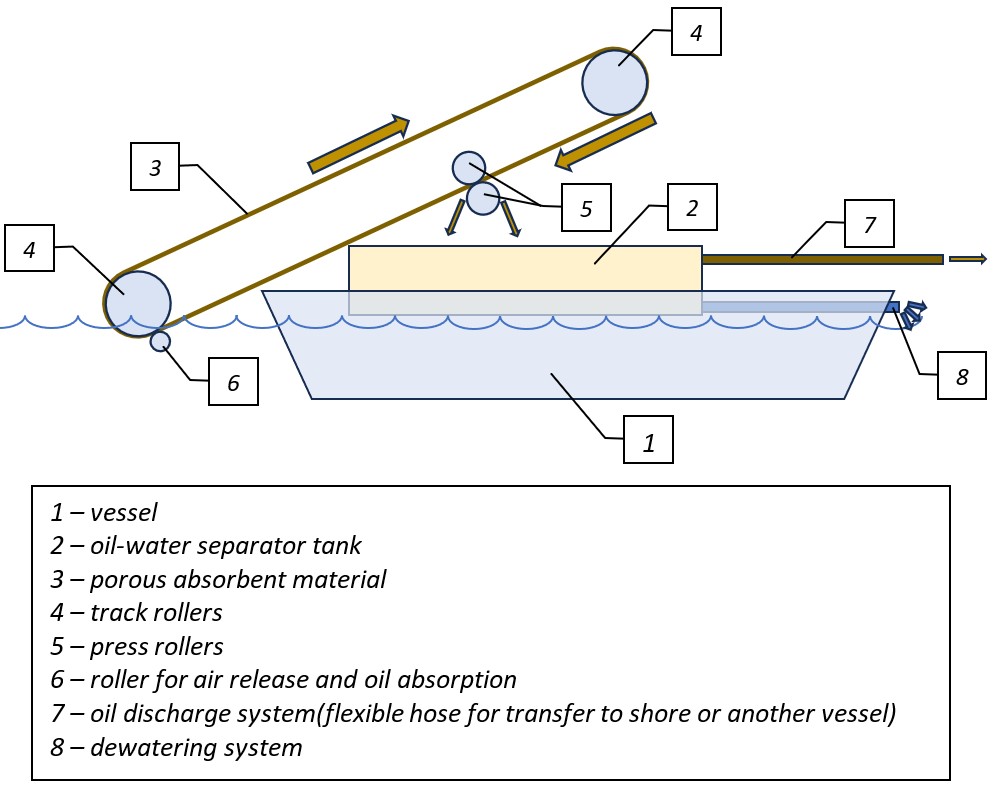 4

3

5

2

7

4

6

8

1

1 – vessel
2 – oil-water separator tank
3 – porous absorbent material
4 – track rollers
5 – press rollers
6 – roller for air release and oil absorption
7 – oil discharge system(flexible hose for transfer to shore or another vessel)
8 – dewatering system