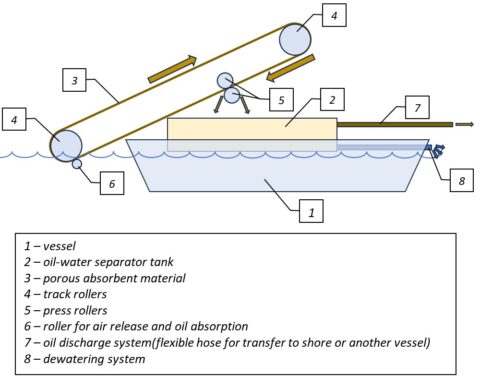 4

3

5

2

7

4

6

8

1

1 – vessel
2 – oil-water separator tank
3 – porous absorbent material
4 – track rollers
5 – press rollers
6 – roller for air release and oil absorption
7 – oil discharge system(flexible hose for transfer to shore or another vessel)
8 – dewatering system